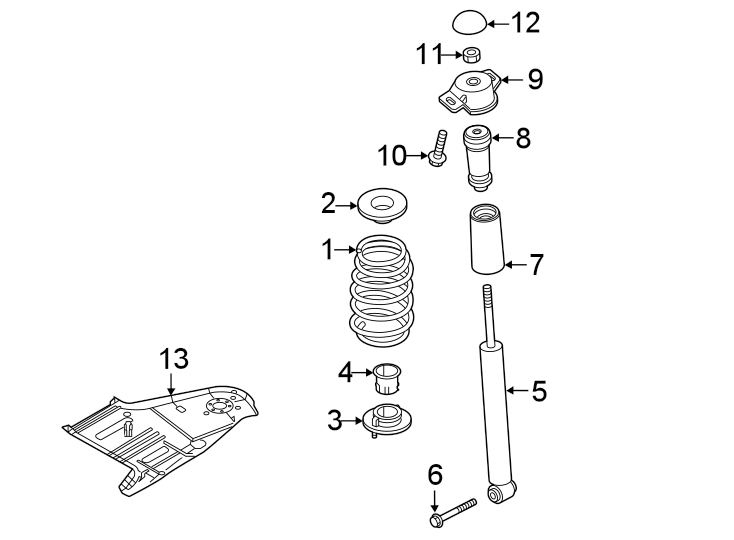 12
11
9
10
8
2
1
7
13
4
5
3
6