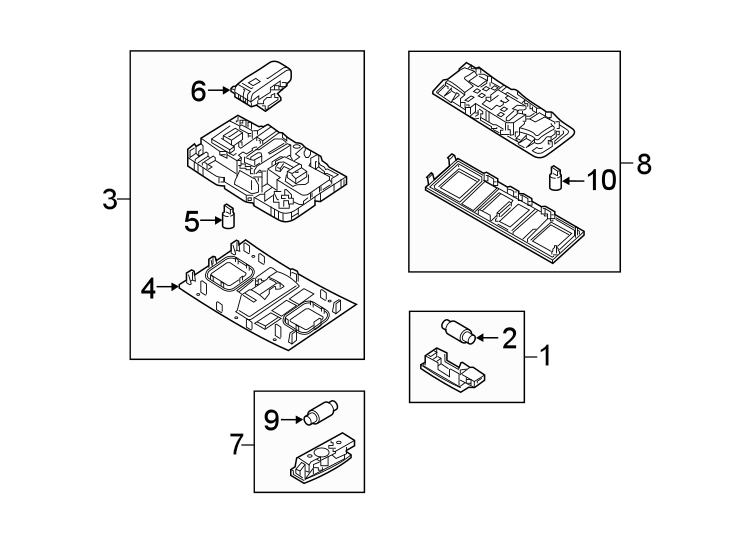 6
3
5
4
8
10
2
1
9
7