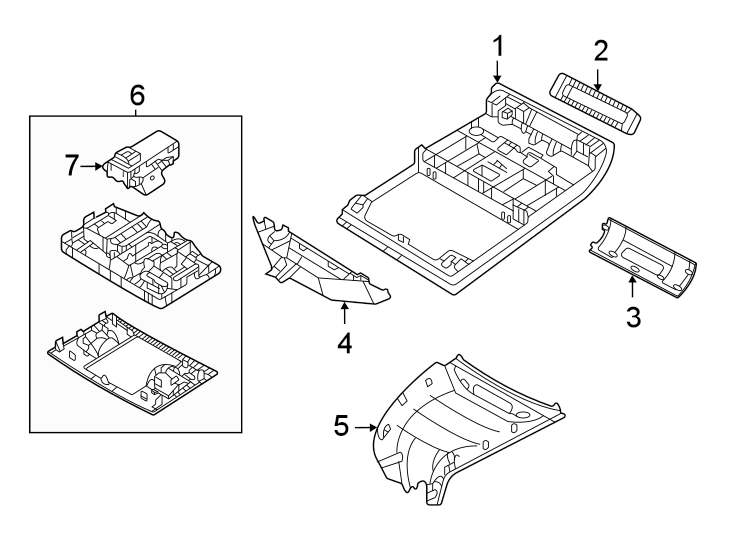 6
7
1
2
4
3
5