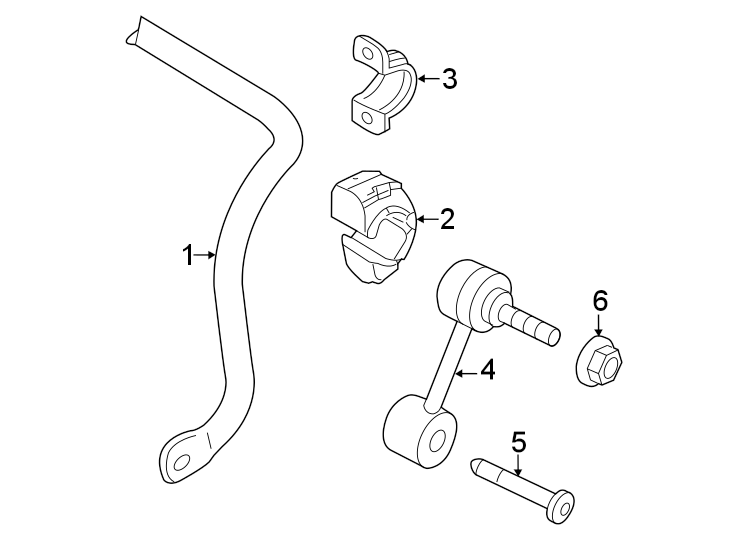 3
2
1
6
4
5