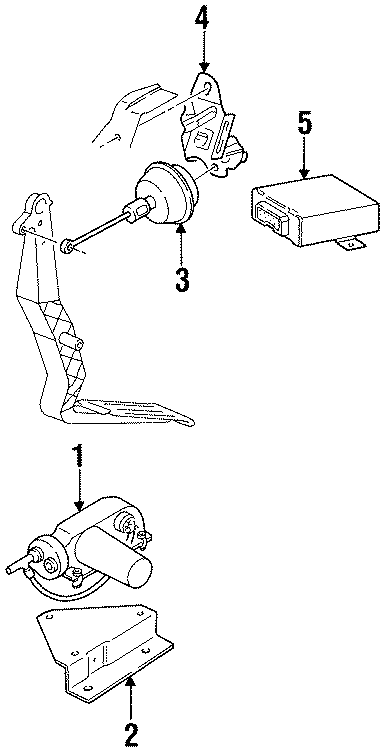 4
5
3
1
2