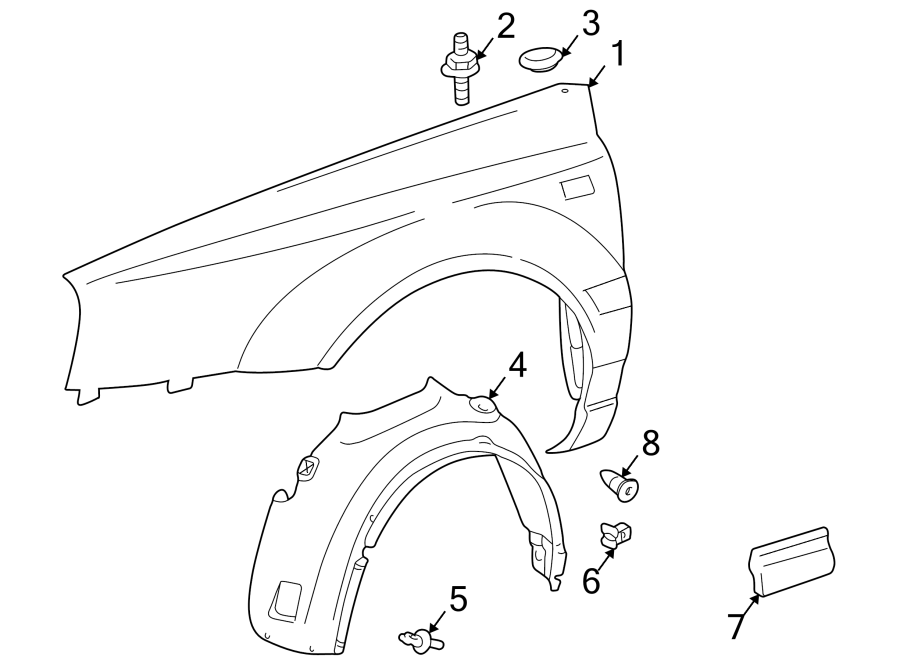 2
3
1
4
8
6
5
7