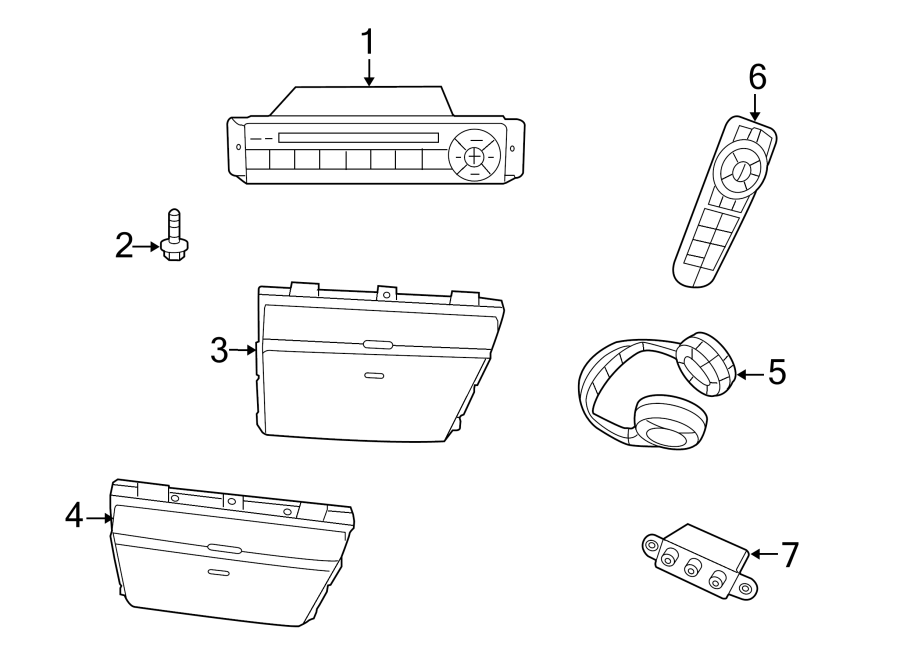 1
6
2
3
5
4
7