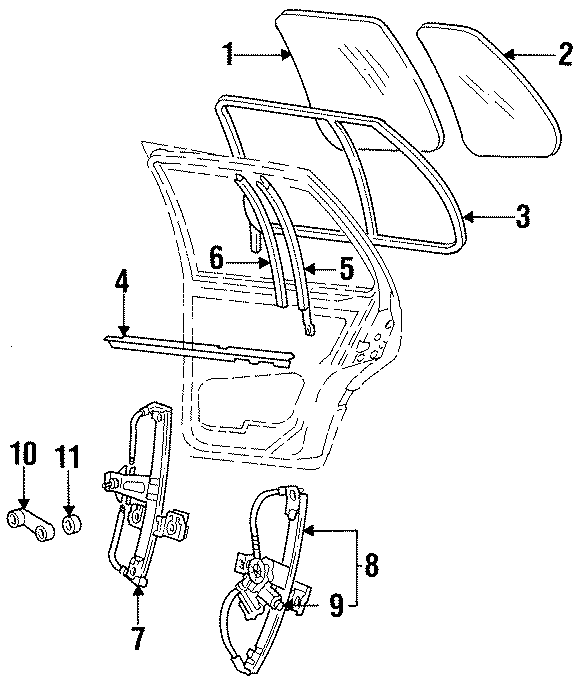 1
2
3
6
5
4
10
11
7
8
9