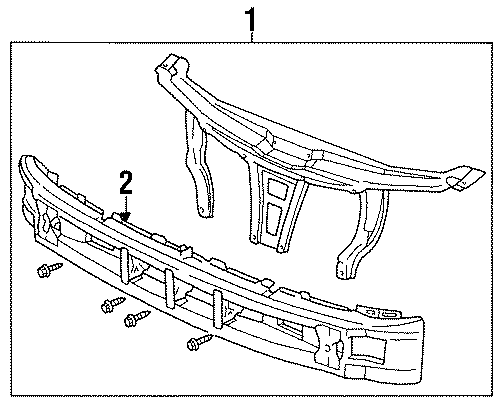 1

2