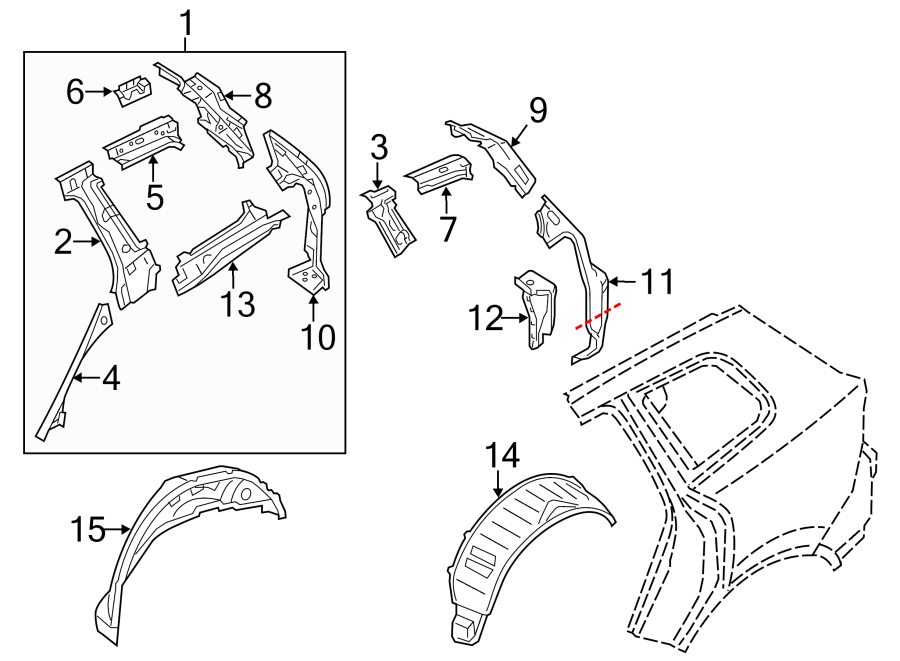 1
6
8
5
2
13
10
4
3
9
7
11
12
14
15