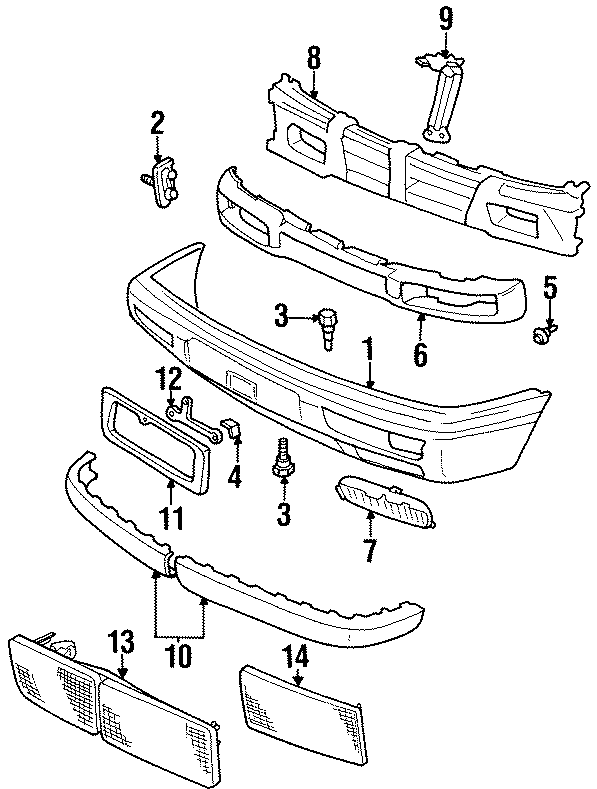 9
8
2
5
3
6
1
12
4
3
11
7
10
13
14