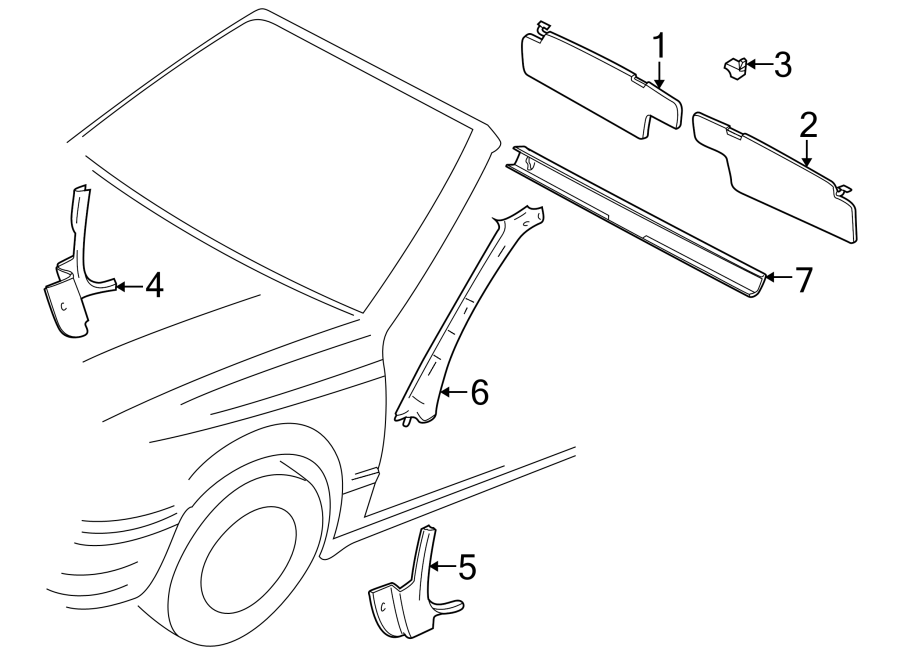 1
3
2
4
7
6
5