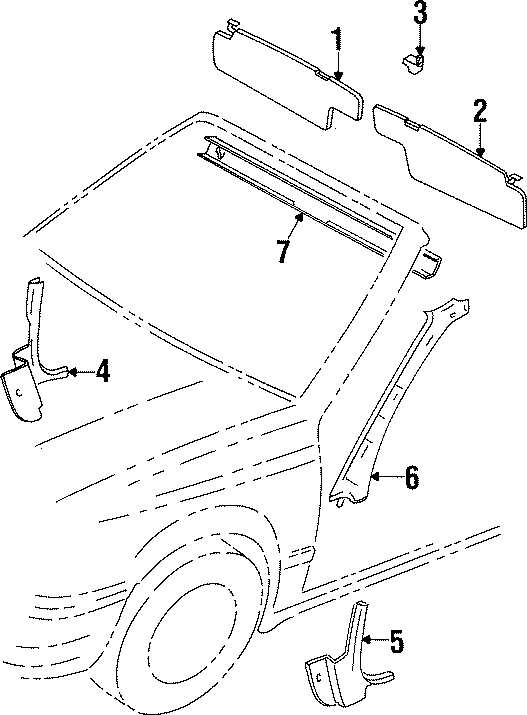 1
3
2
7
4
6
5