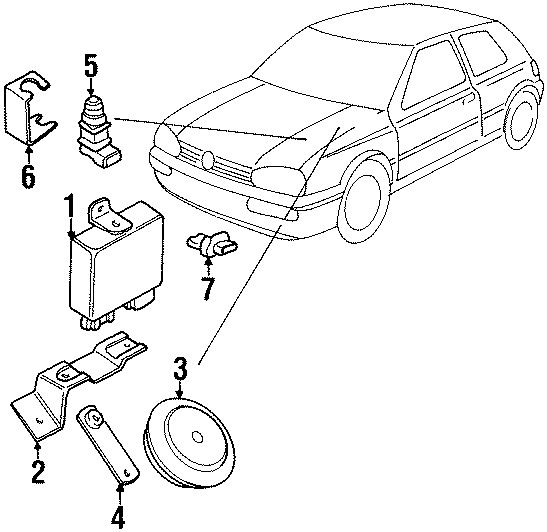 5
6
1
7
3
2
4