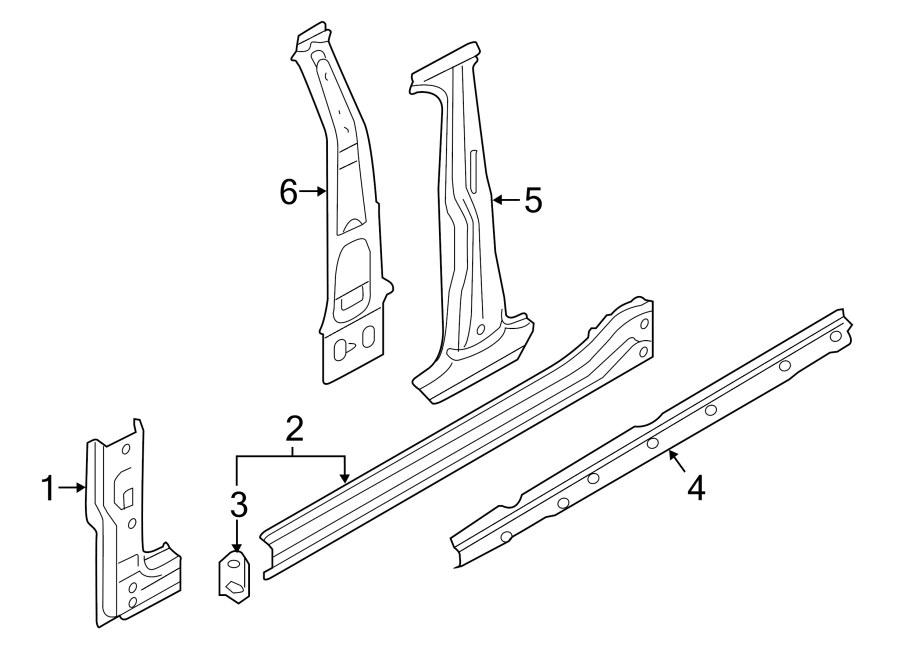 6
5
2
1
3
4