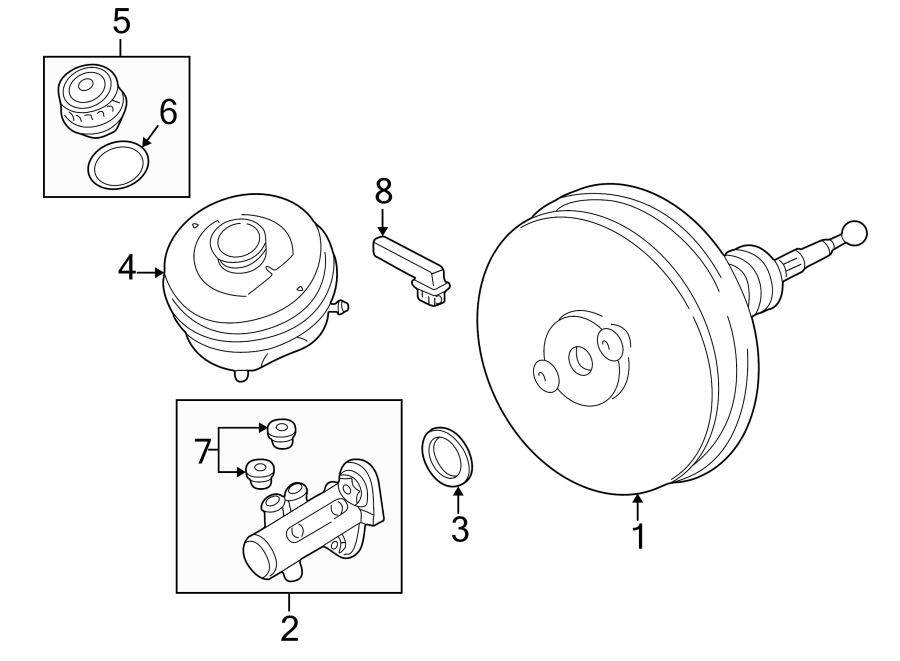 5
6
8
4
7
3
1
2