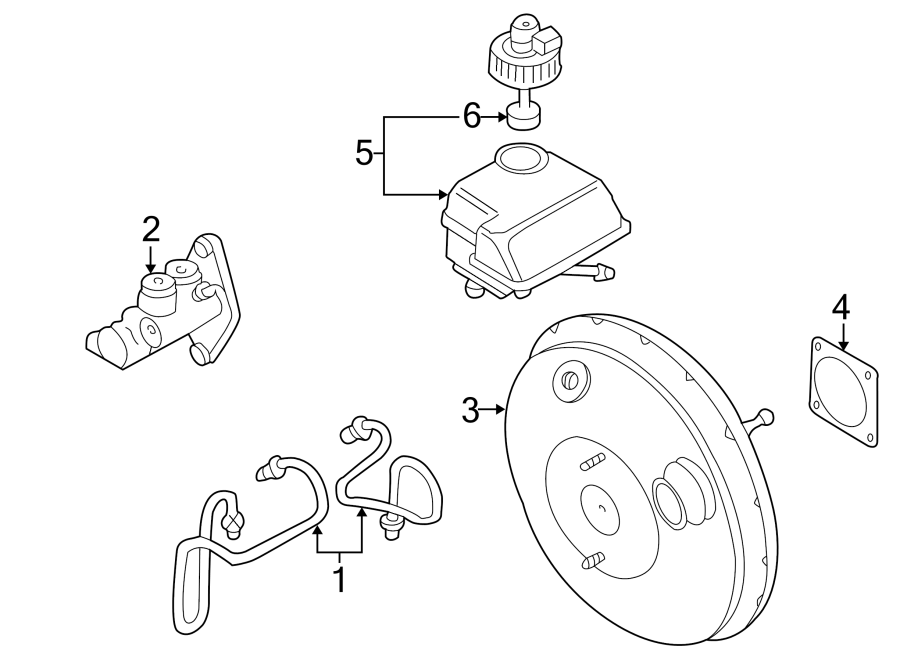 6
5
2
4
3
1