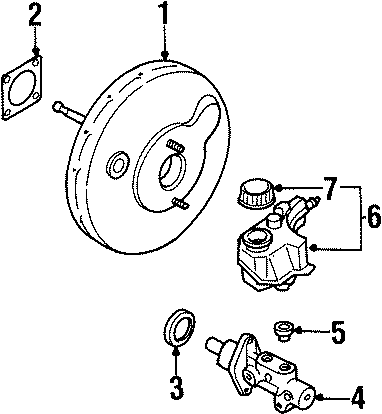 2
1
7
6
5
3
4