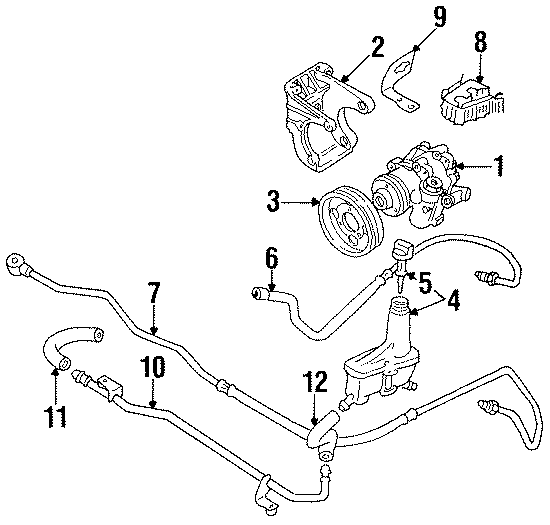 9
2
8
1
3
6
5
4
7
10
12
11