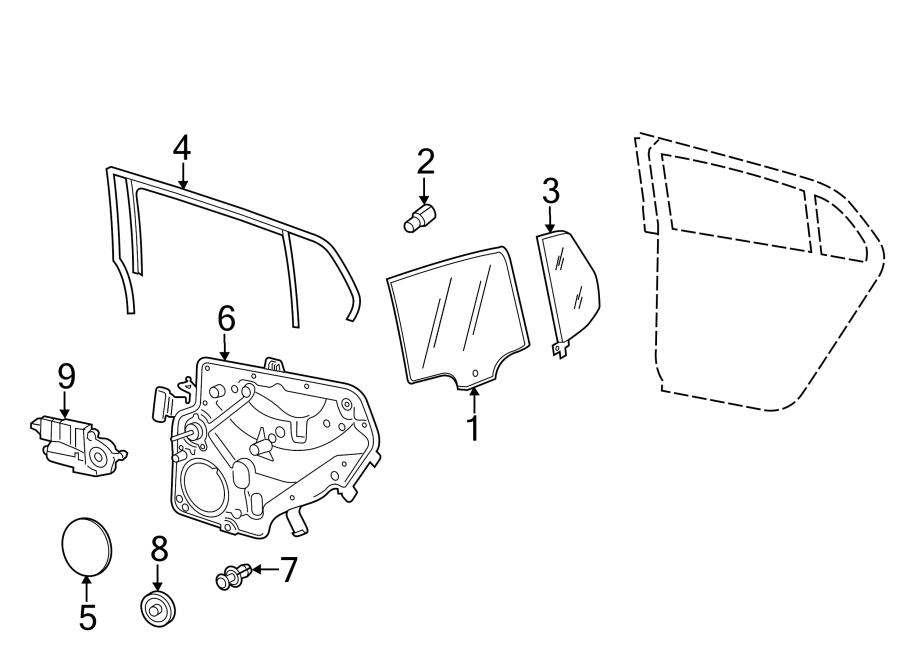 4
2
3
6
9
1
8
7
5