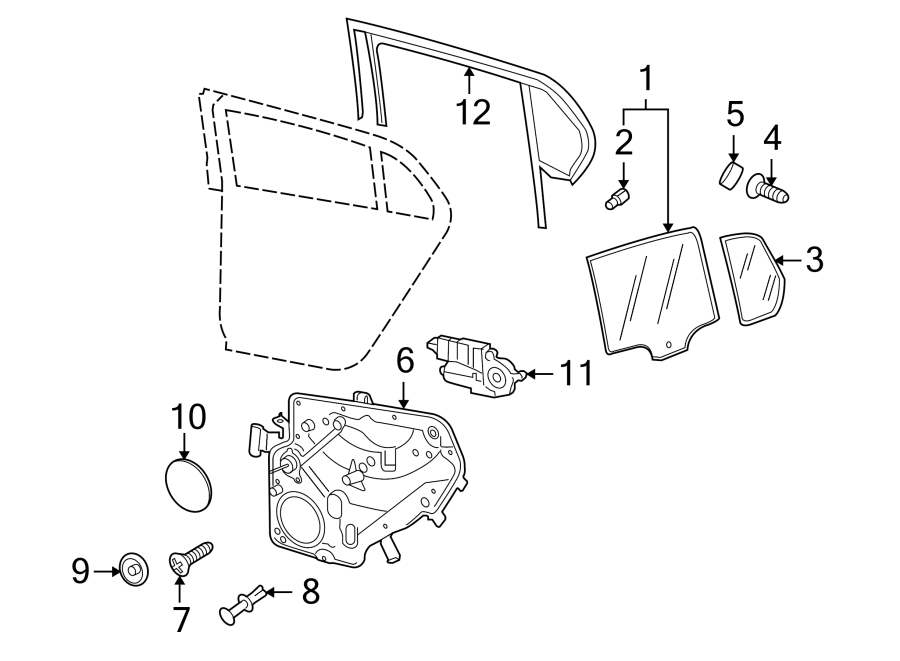 12
1
2
5
4
3
6
11
10
9
7
8