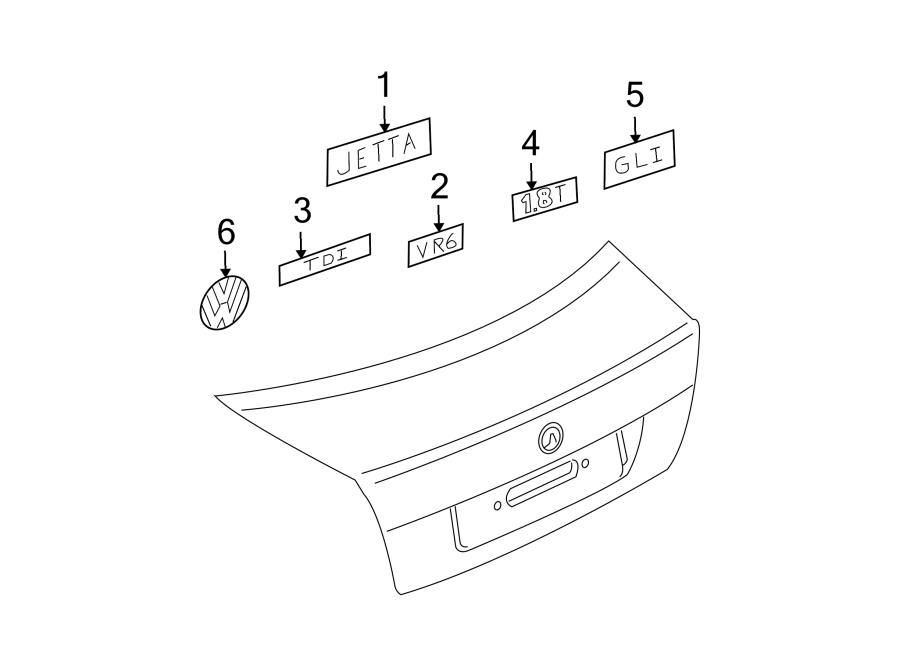 1
JETTA
5
GLI
4
1.8T
2
VR6
3
TDI
6
VW