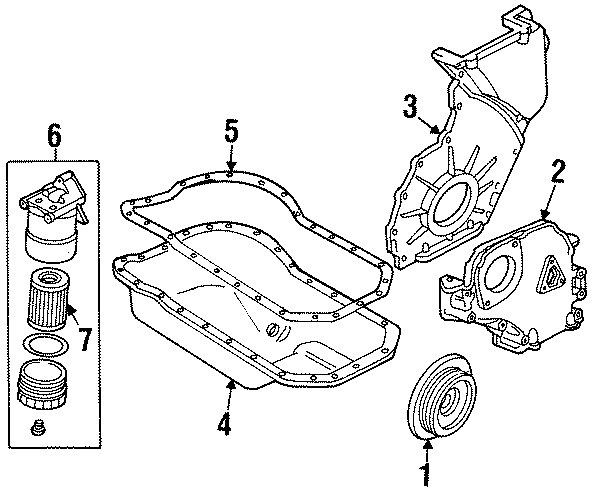 6
5
3
2
7
4
1