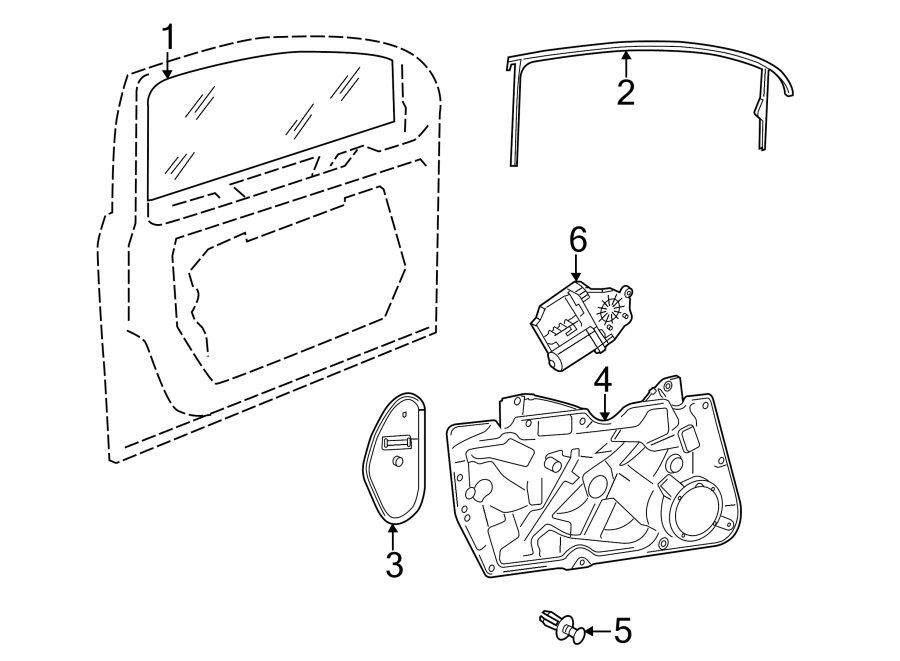 1
2
6
4
3
5