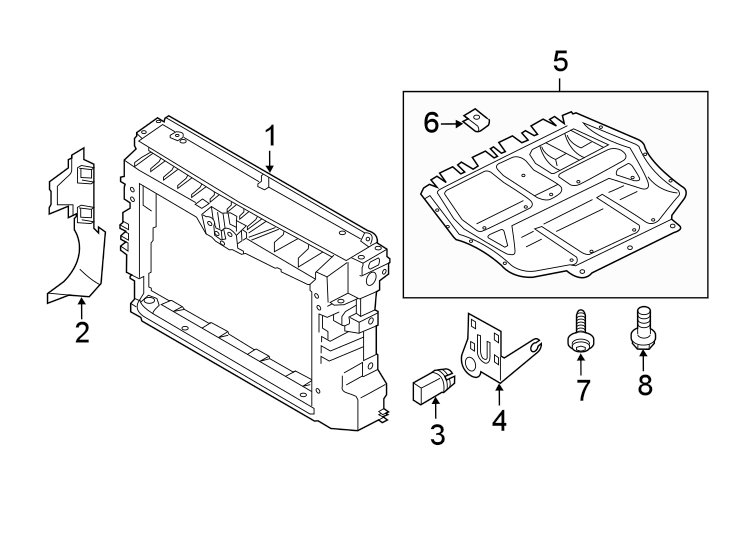 5
6
1
2
3
4
7
8