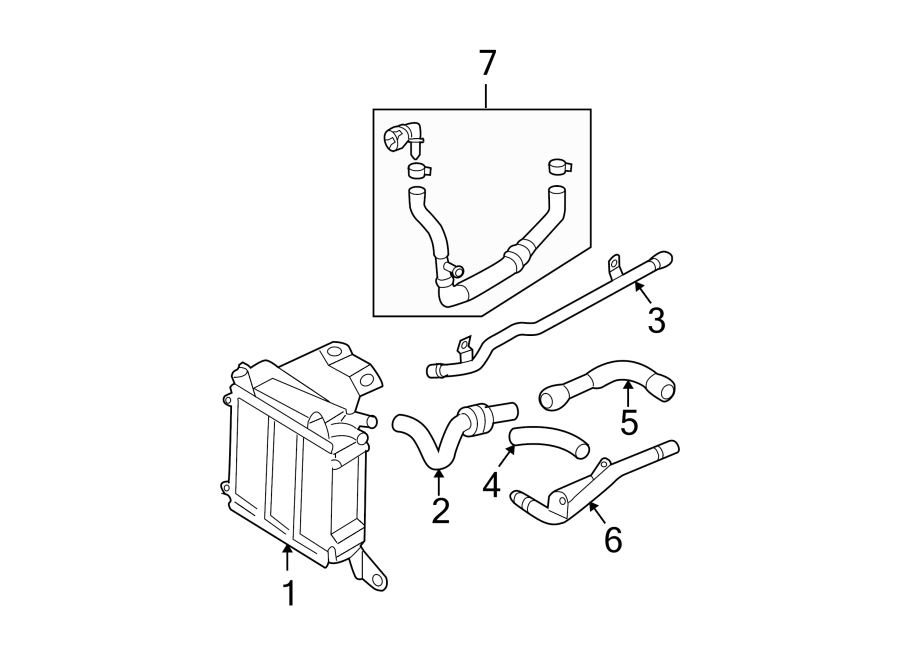 7
3
5
4
2
6
1