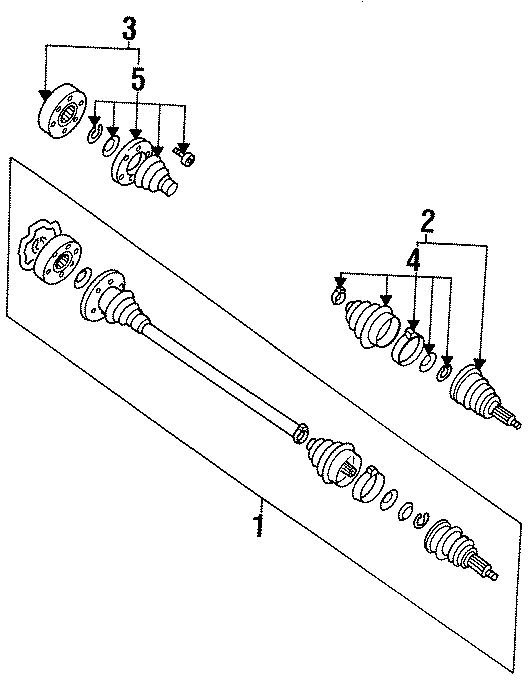 3
5
2
4
1