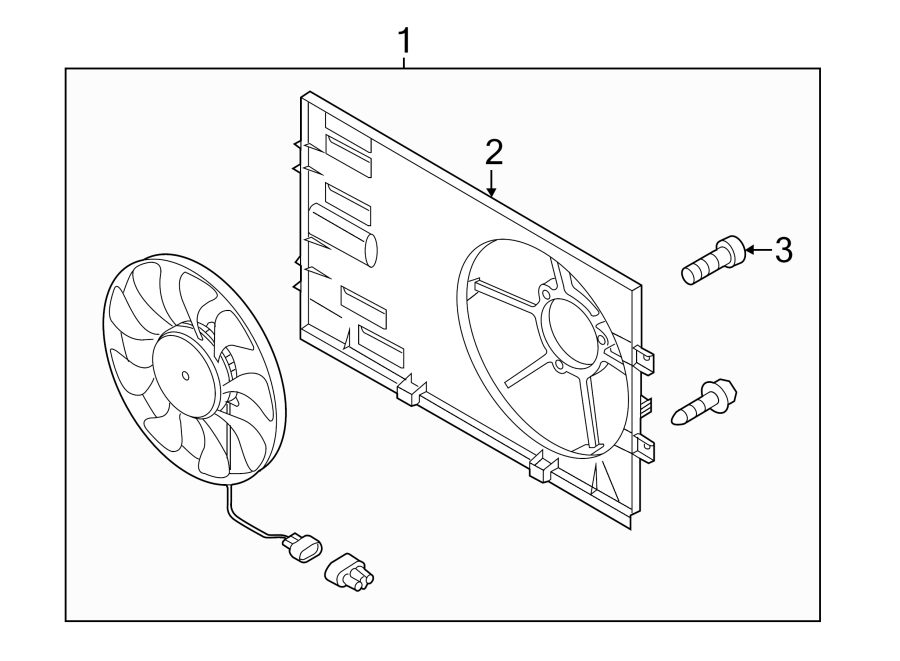 1
2
3