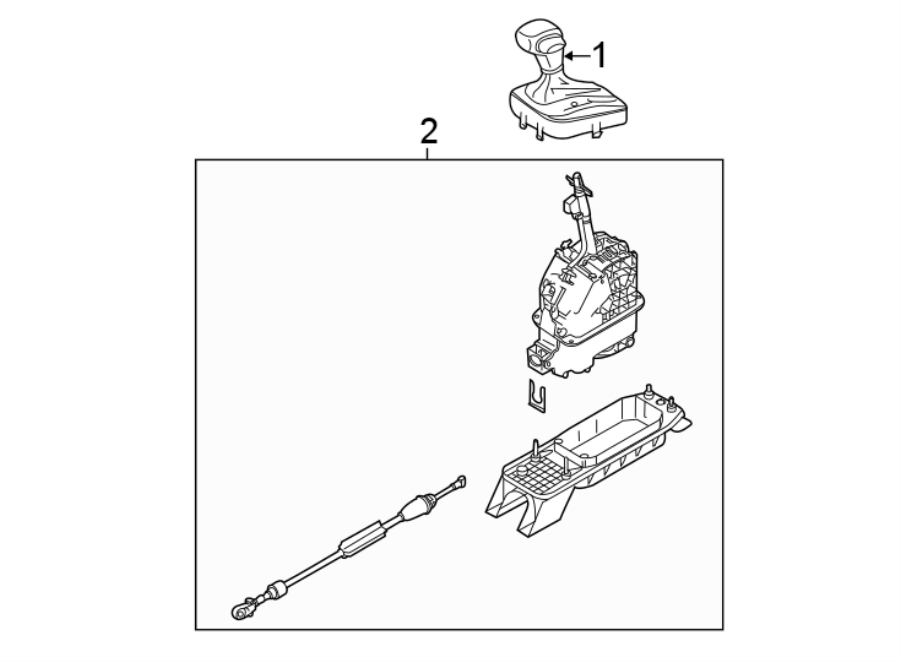 1
2