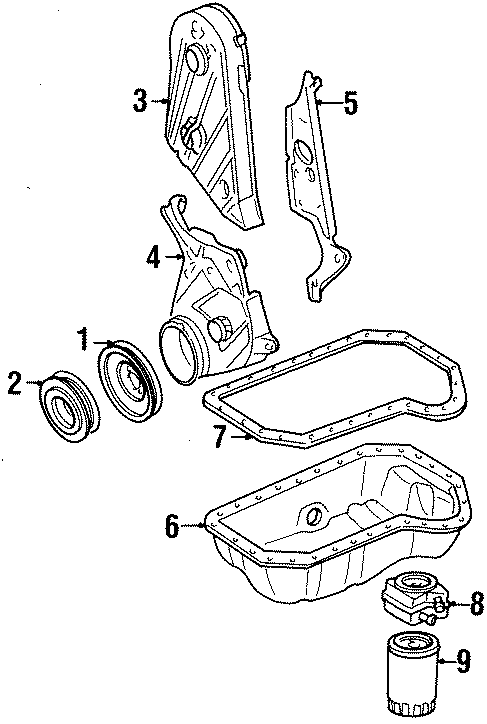 3
5
4
1
2
7
6
8
9