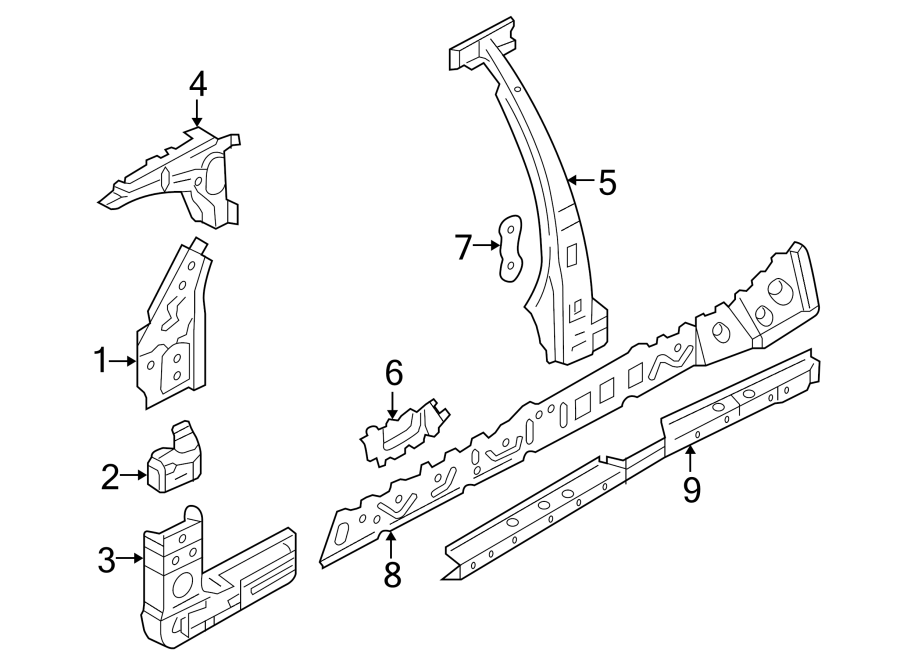 4
5
7
1
6
2
9
3
8