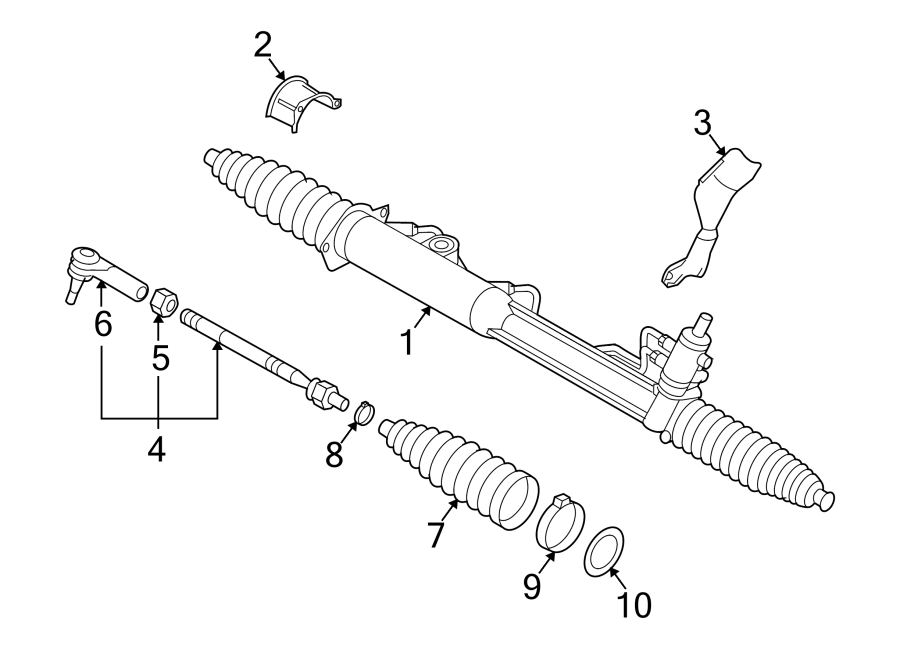 2
3
6
5
1
4
8
7
9
10