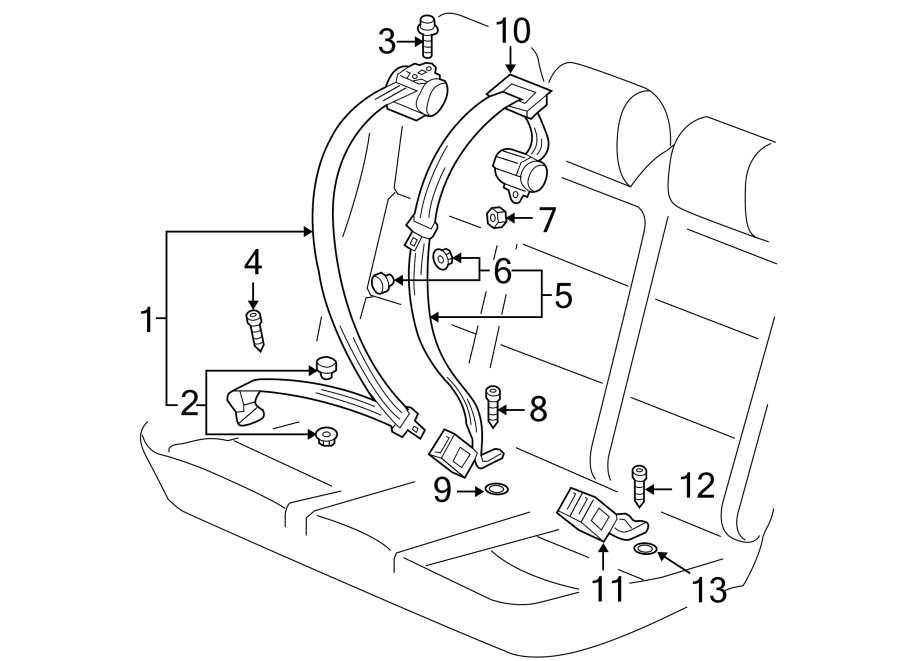 3
10
7
4
6
5
1
2
8
9
12
11
13