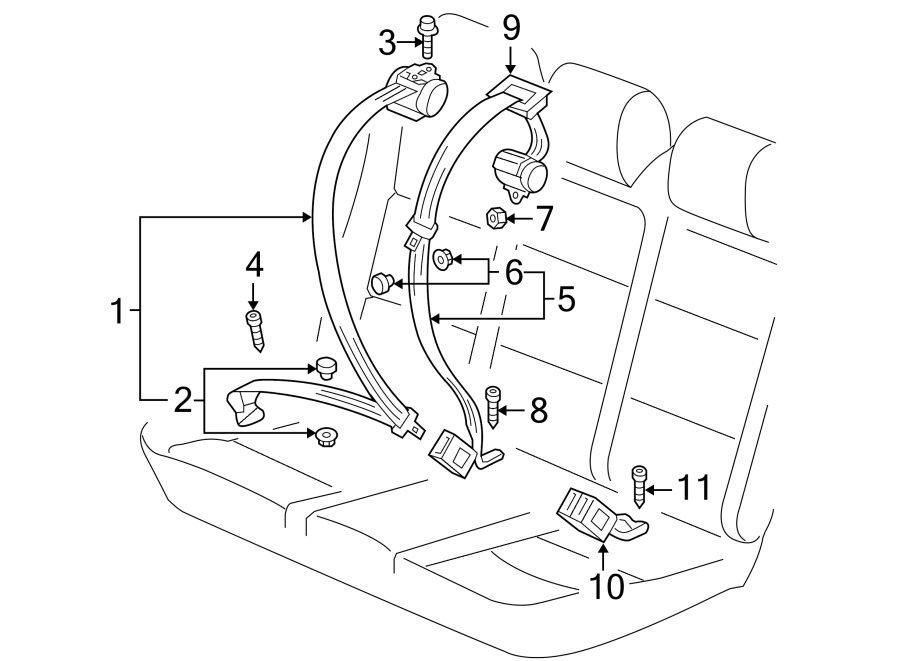 3
9
7
4
6
5
1
2
8
11
10