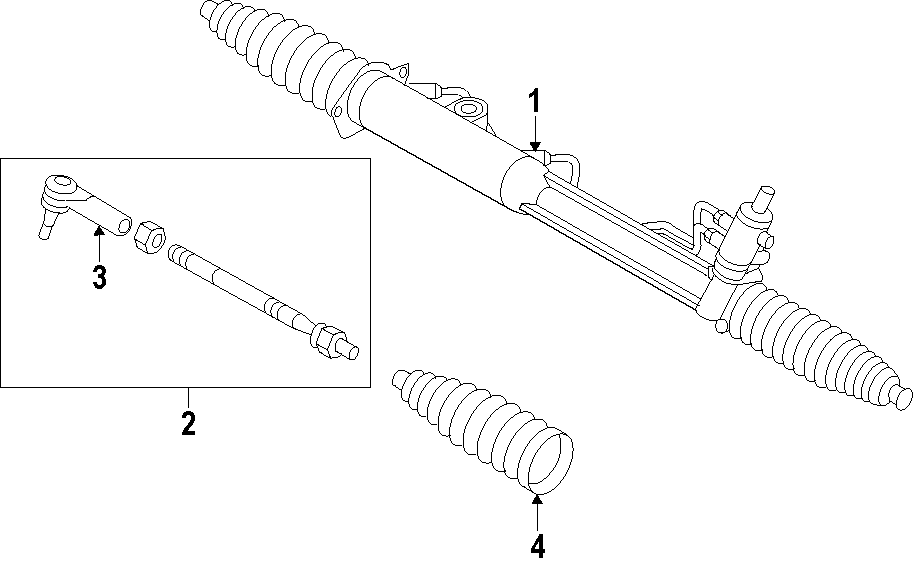 1
3
2
4