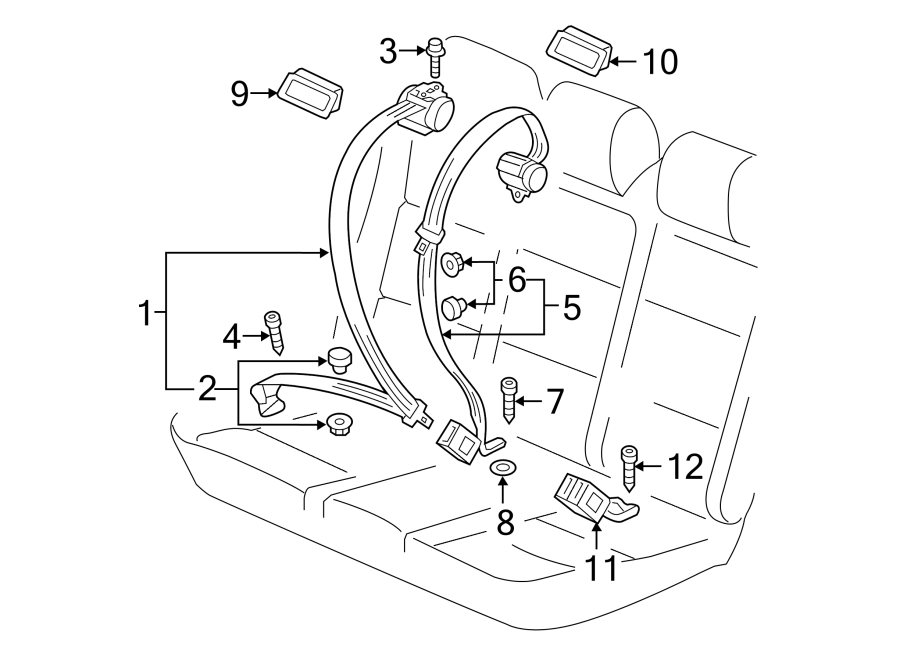 3
10
9
6
5
1
4
2
7
12
8
11