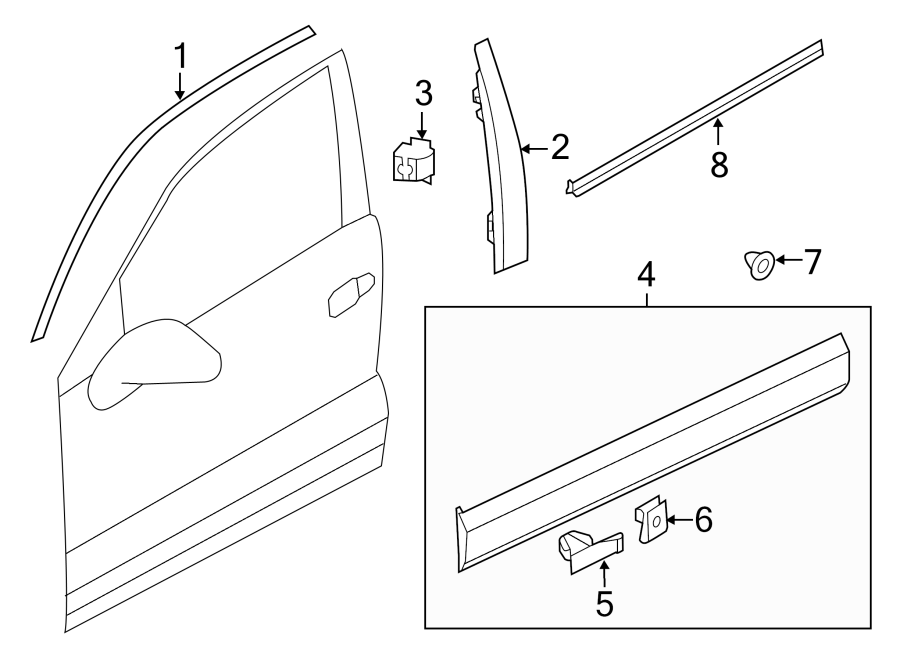 1
3
2
8
7
4
6
5