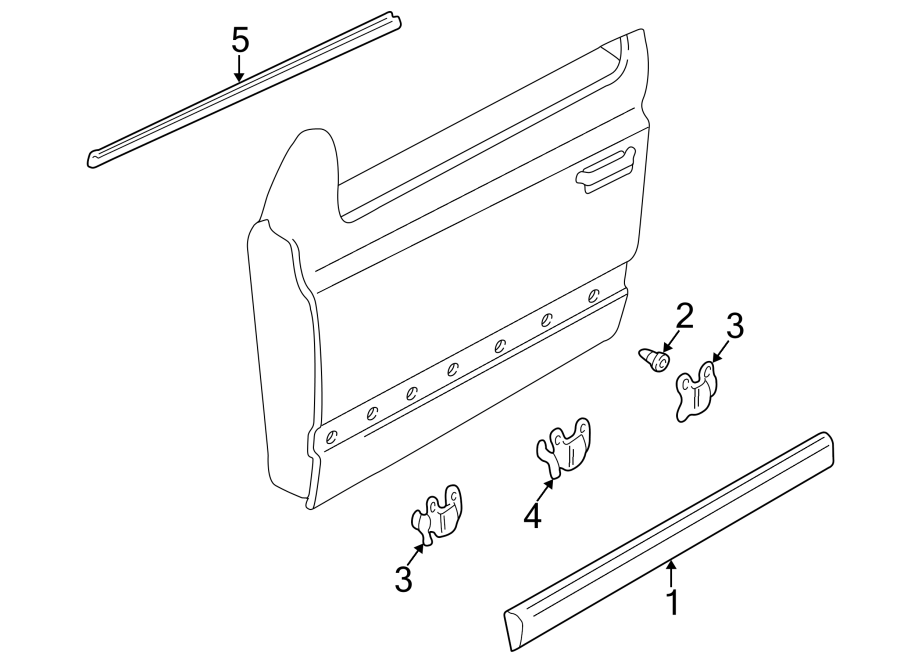 5
2
3
4
3
1