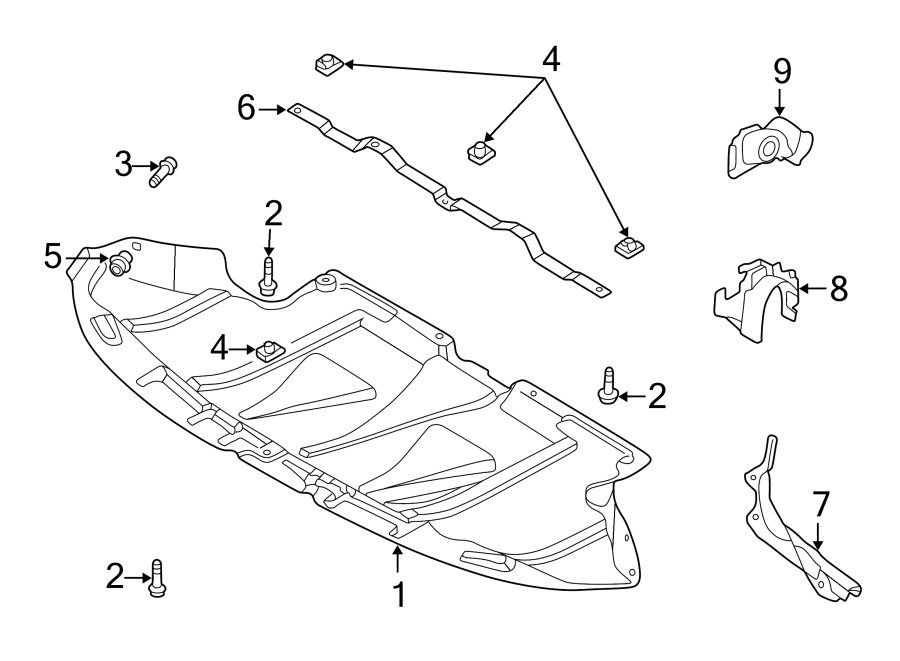 4
9
6
3
2
5
8
4
2
7
2
1