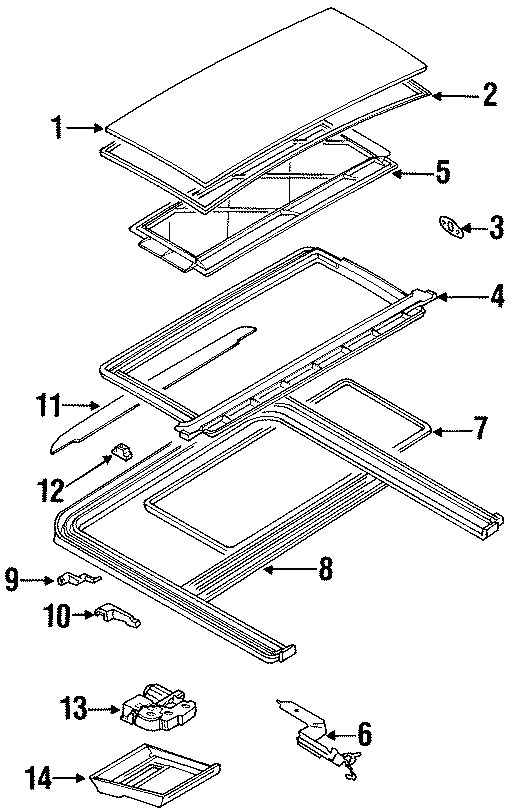 1
2
5
3
4
11
7
12
8
9
10
13
6
14