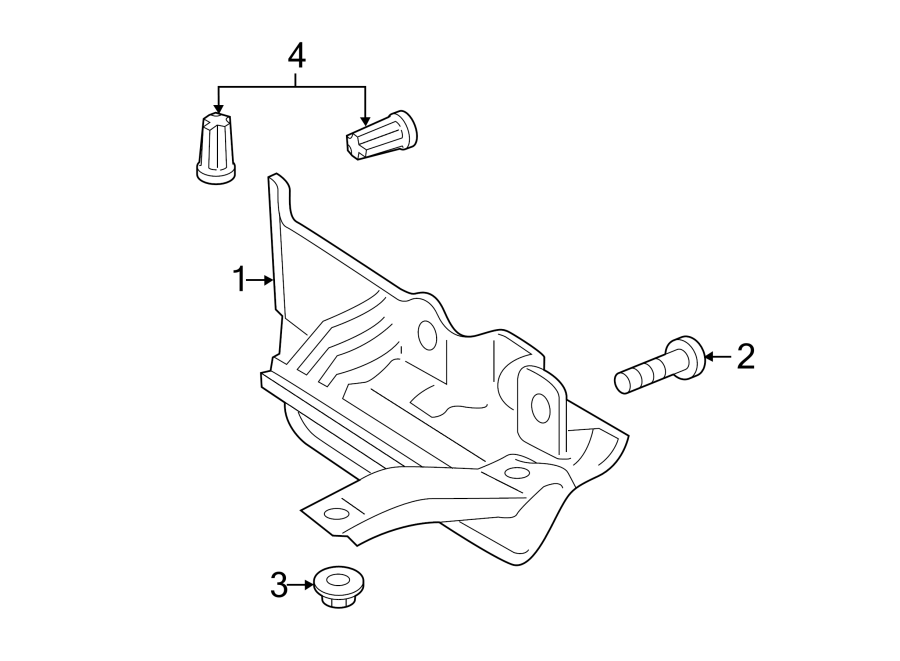 4
1
2
3