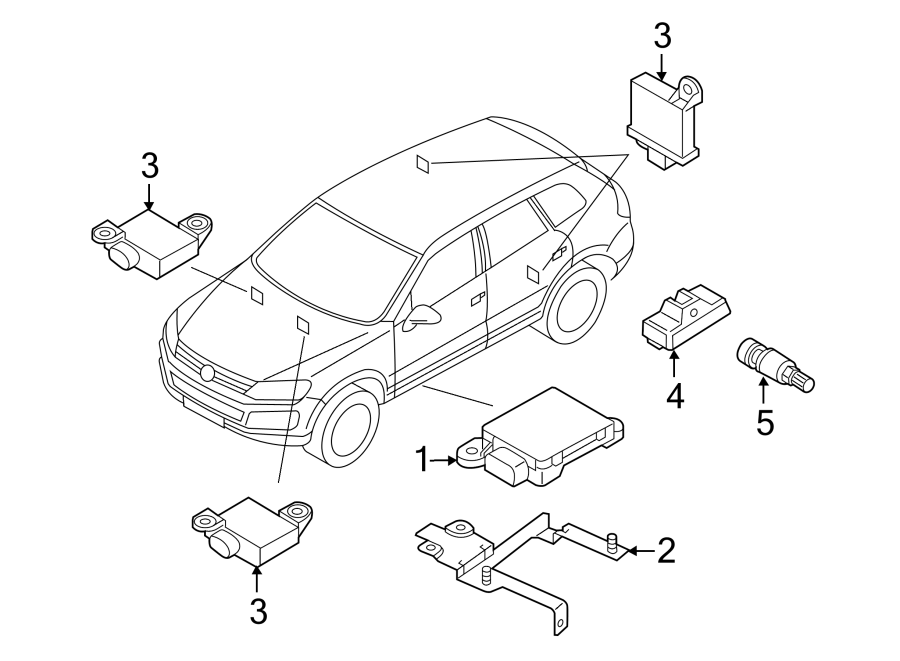 3
3
4
5
1
2
3