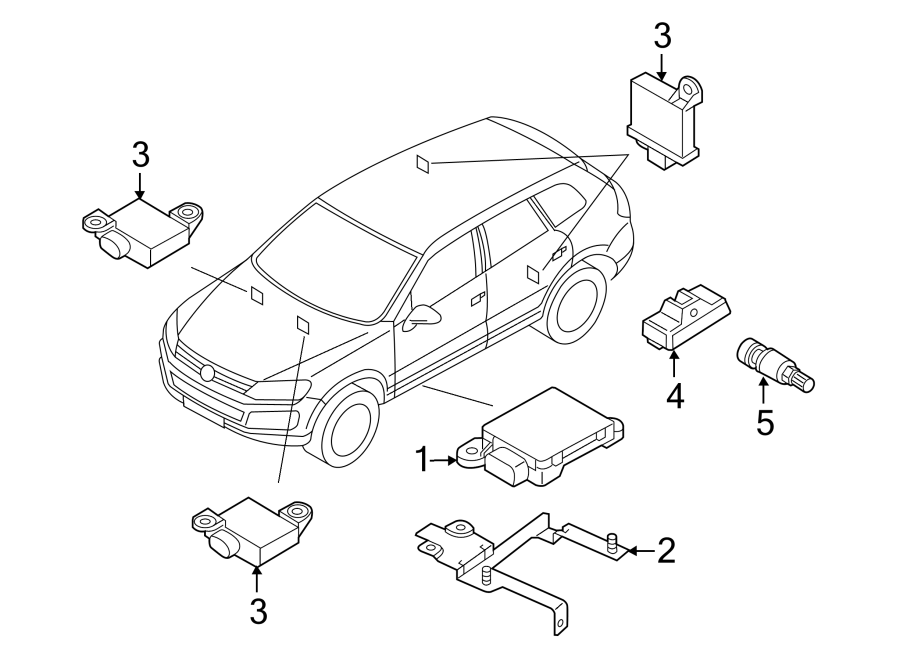 3
3
4
5
1
2
3