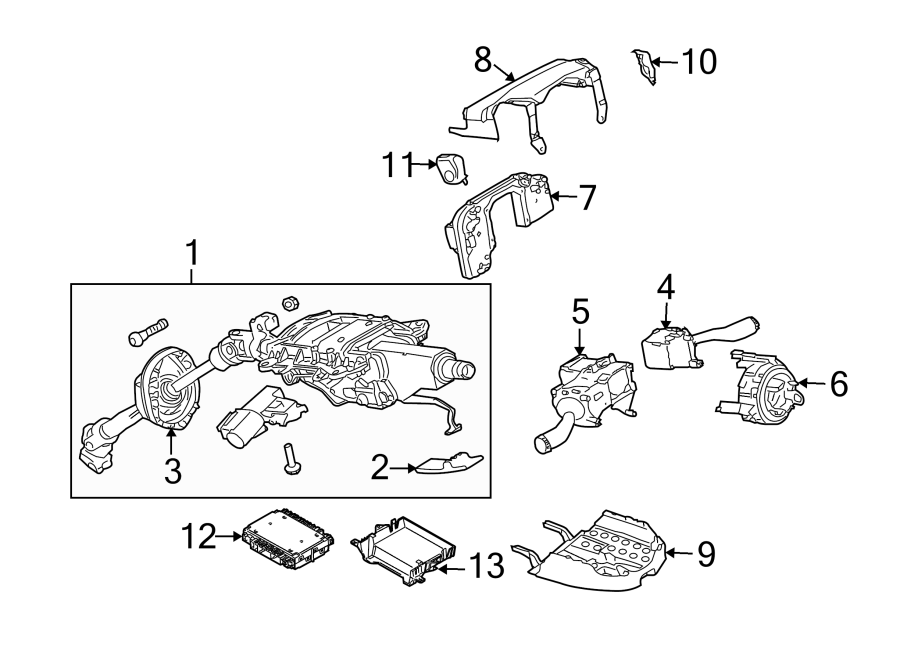 8
10
11
7
1
5
4
6
3
2
12
13
9