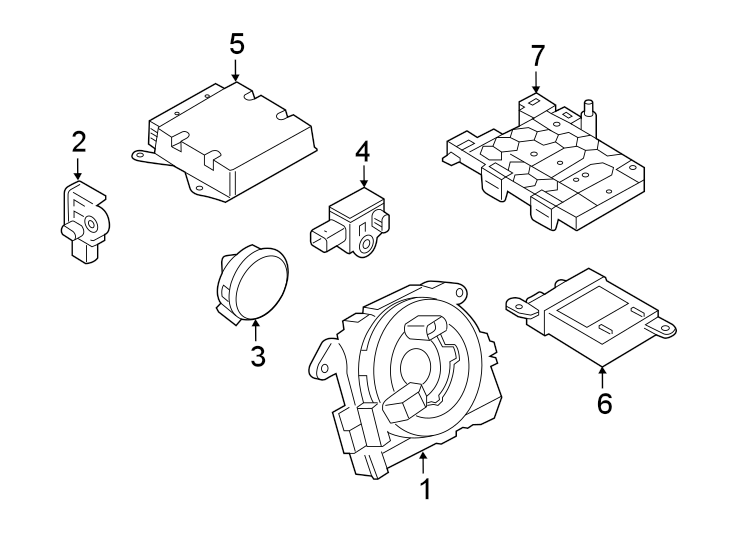 5
7
2
4
3
6
1