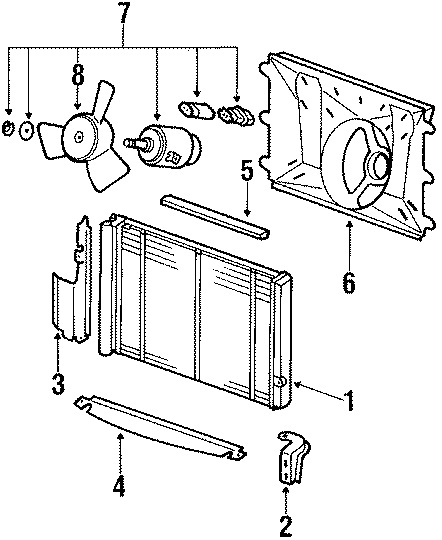 7
8
5
6
3
1
4
2