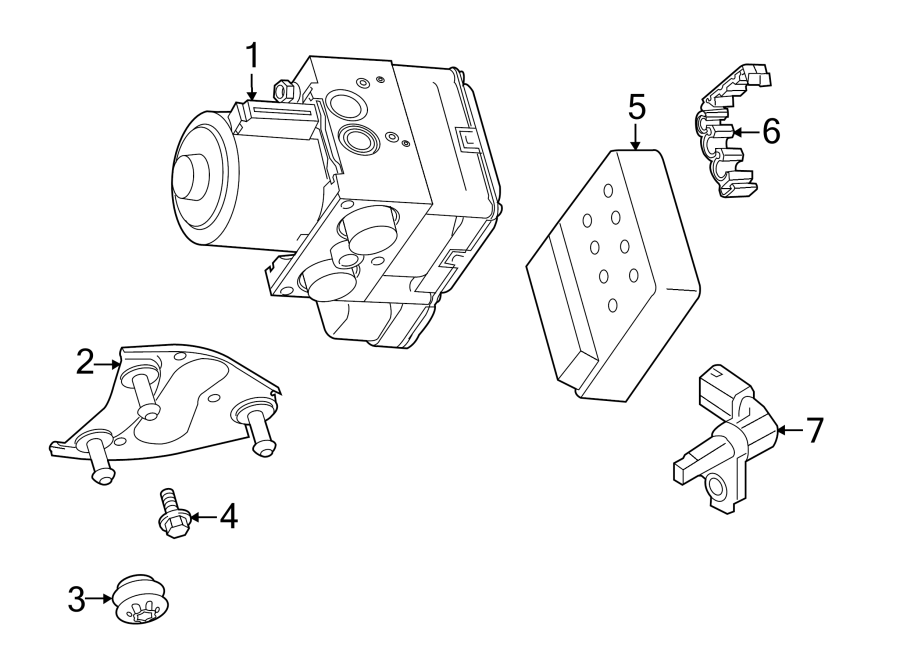 1
5
6
2
7
4
3