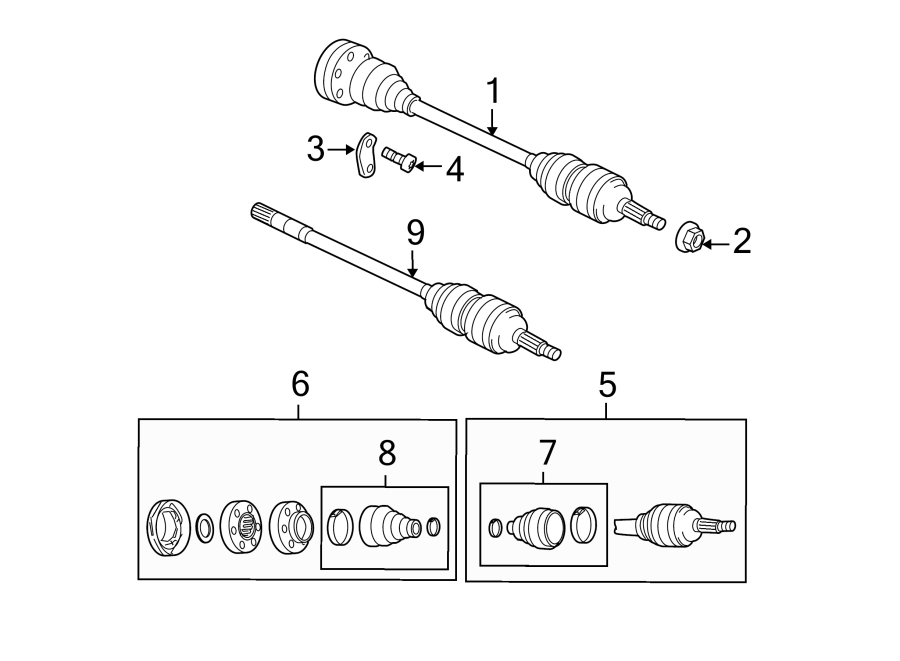 1
3
4
2
9
6
5
8
7