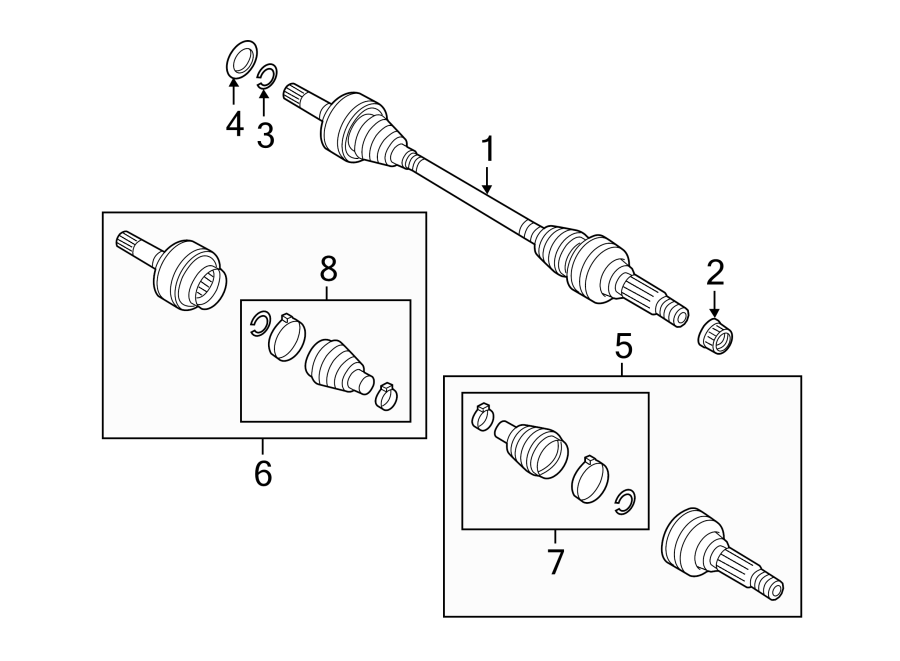 4
3
1
8
2
5
6
7