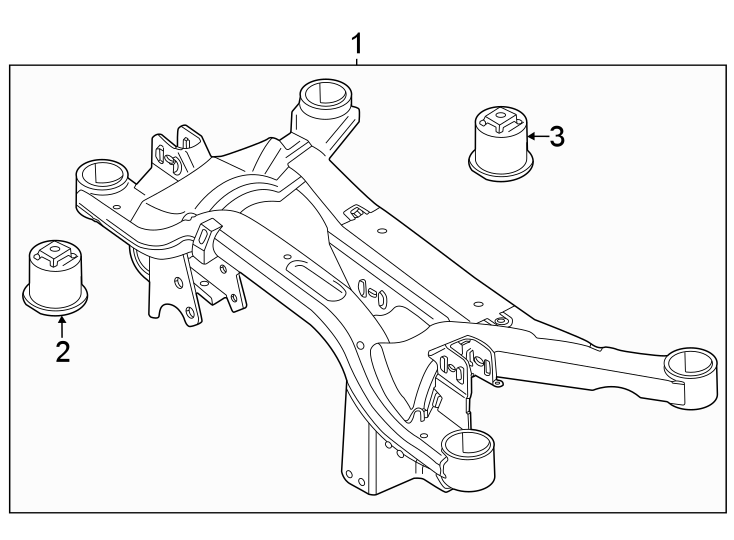 1
3
2